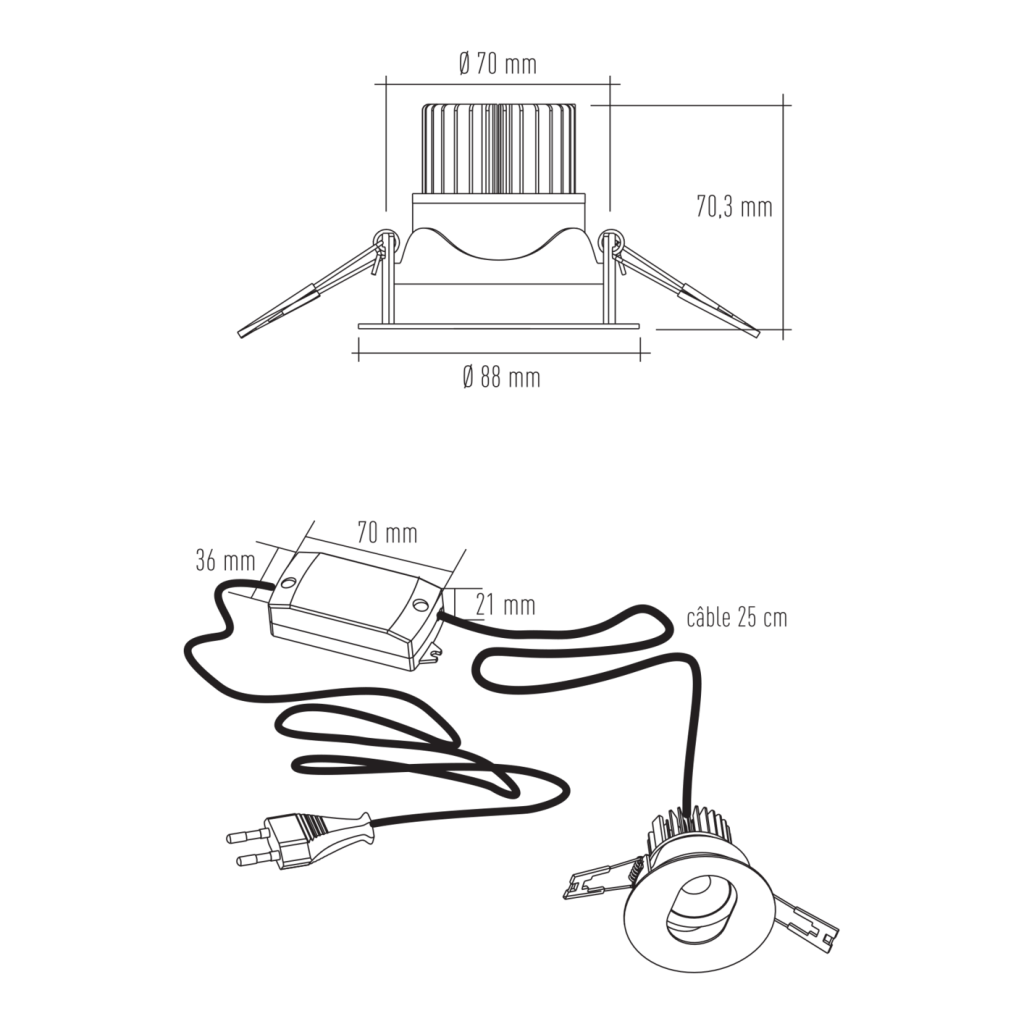 Ø 70 mm

70,3 mm

Ø 88 mm

70 mm

36 mm

21 mm

câble 25 cm