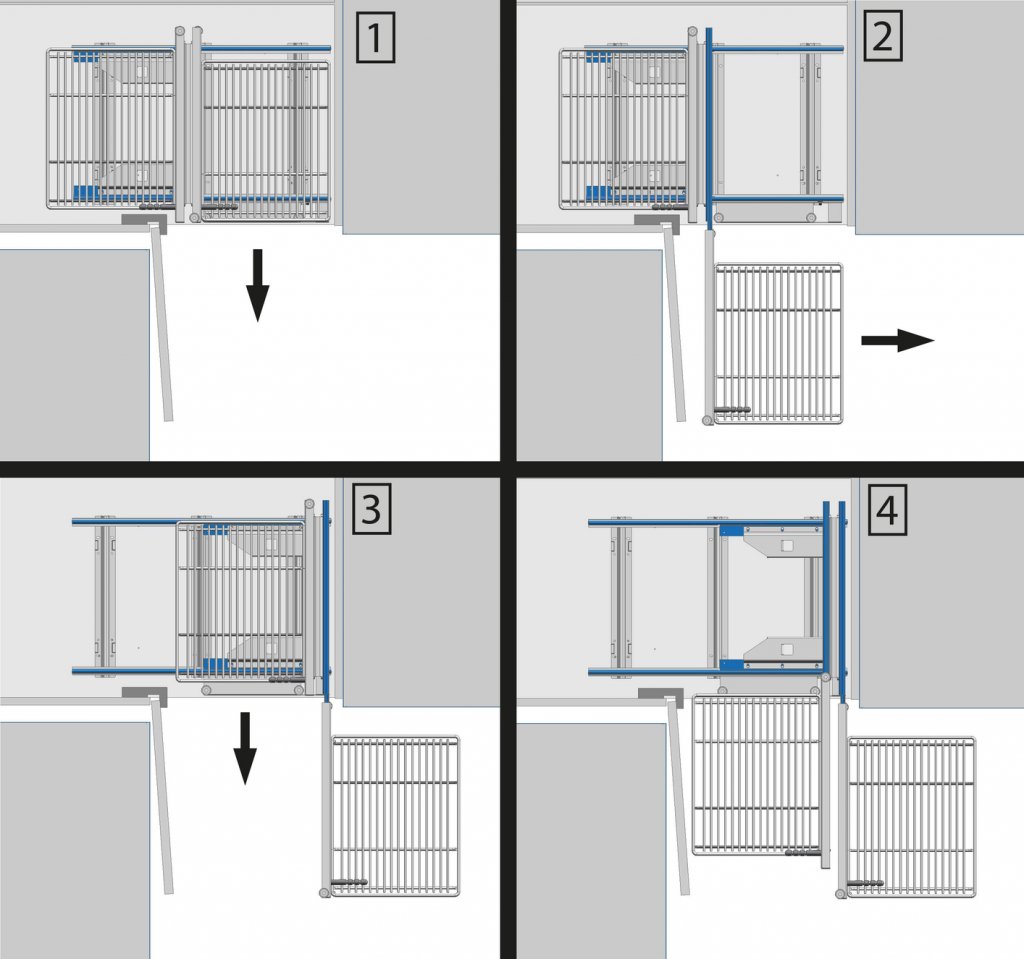 1

2

3

4